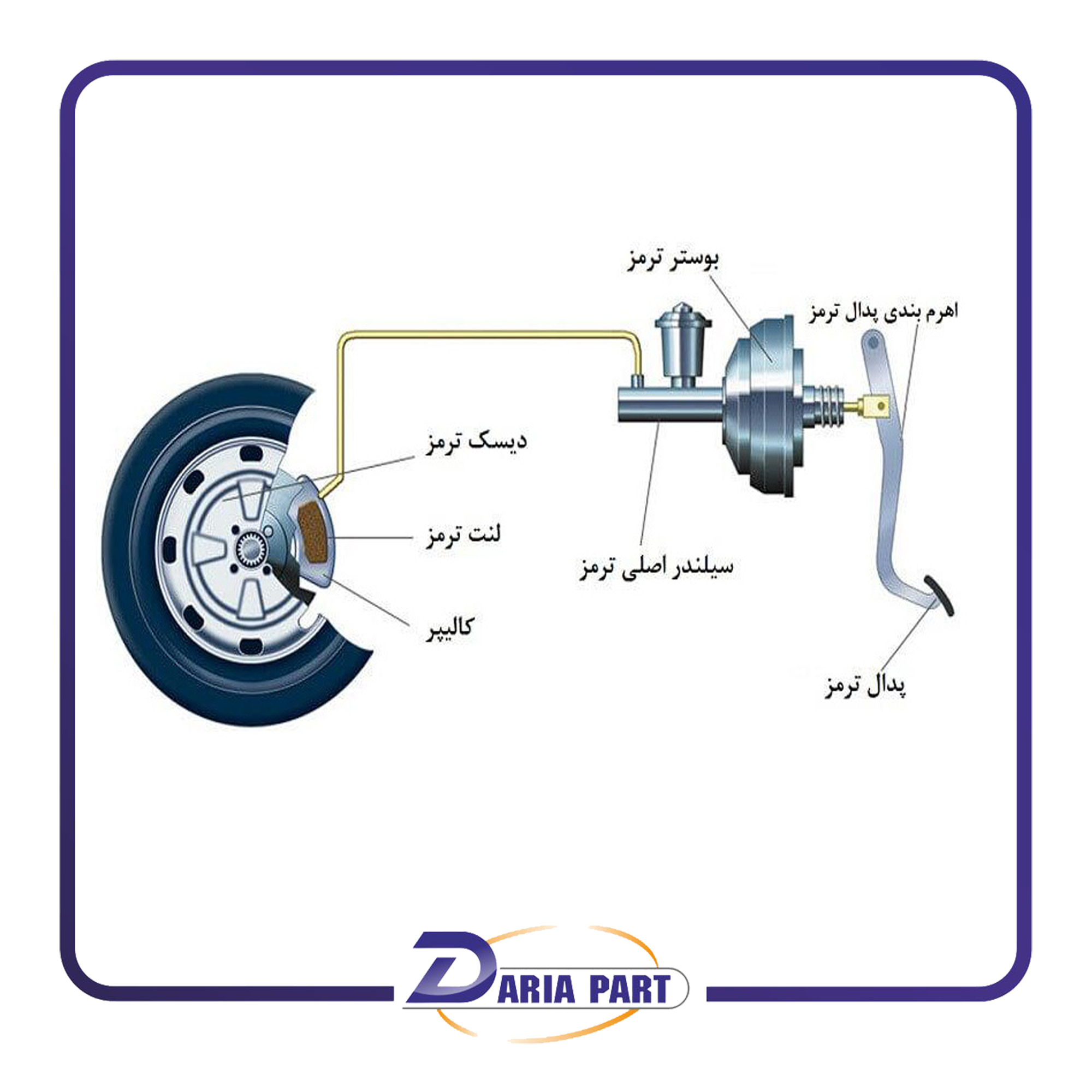 بوستر ترمز

اهرم بندی پدال ترمز

دیسک ترمز

لنت ترمز

سیلندر اصلی ترمز

کالیپر

پدال ترمز

DARIA PART